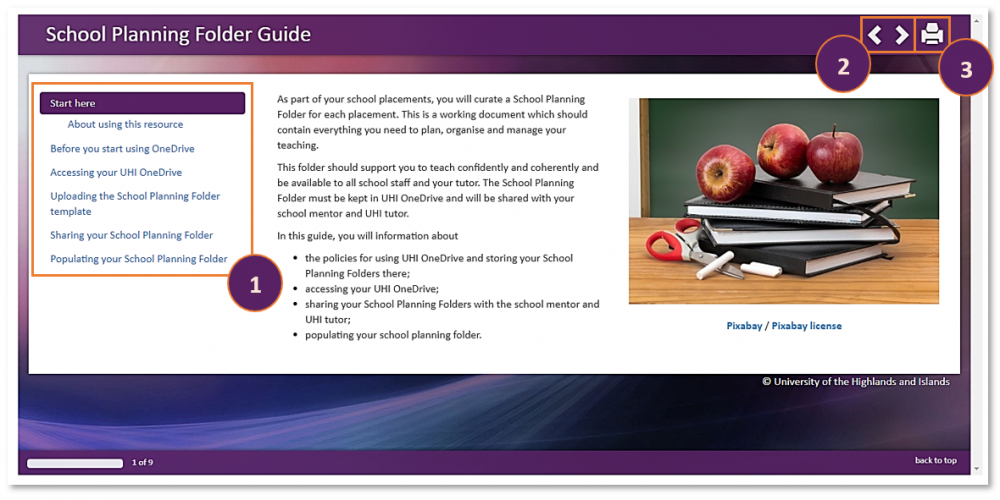 School Planning Folder Guide

2

3

Start here

About using this resource

Before you start using OneDrive

Accessing your UHI OneDrive

Uploading the School Planning Folder template

Sharing your School Planning Folder

Populating your School Planning Folder

1

As part of your school placements, you will curate a School Planning Folder for each placement. This is a working document which should contain everything you need to plan, organise and manage your teaching.

This folder should support you to teach confidently and coherently and be available to all school staff and your tutor. The School Planning Folder must be kept in UHI OneDrive and will be shared with your school mentor and UHI tutor.

In this guide, you will information about

- the policies for using UHI OneDrive and storing your School Planning Folders there;
- accessing your UHI OneDrive;
- sharing your School Planning Folders with the school mentor and UHI tutor;
- populating your school planning folder.

Pixabay / Pixabay license

© University of the Highlands and Islands

1 of 9

back to top